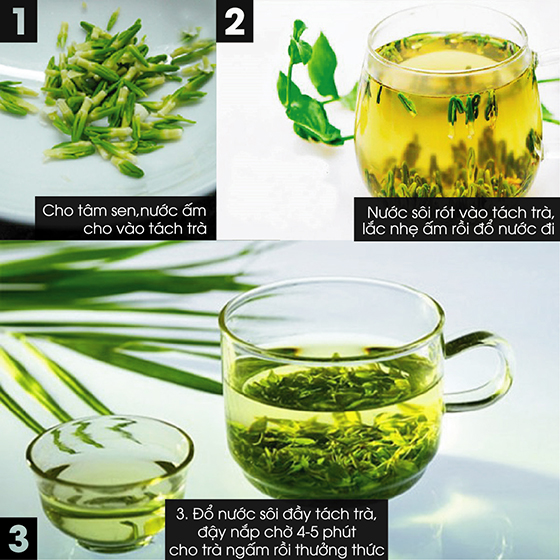 1

Cho tâm sen,nước ấm cho vào tách trà

2

Nước sôi rót vào tách trà, lắc nhẹ ấm rồi đổ nước đi

3

3. Đổ nước sôi đầy tách trà, đậy nắp chờ 4-5 phút cho trà ngấm rồi thưởng thức